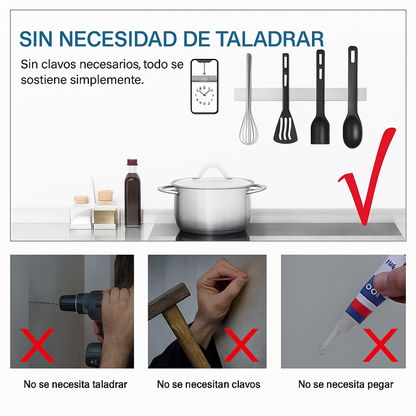 SIN NECESIDAD DE TALADRAR

Sin clavos necesarios, todo se sostiene simplemente.

No se necesita taladrar

No se necesitan clavos

No se necesita pegar